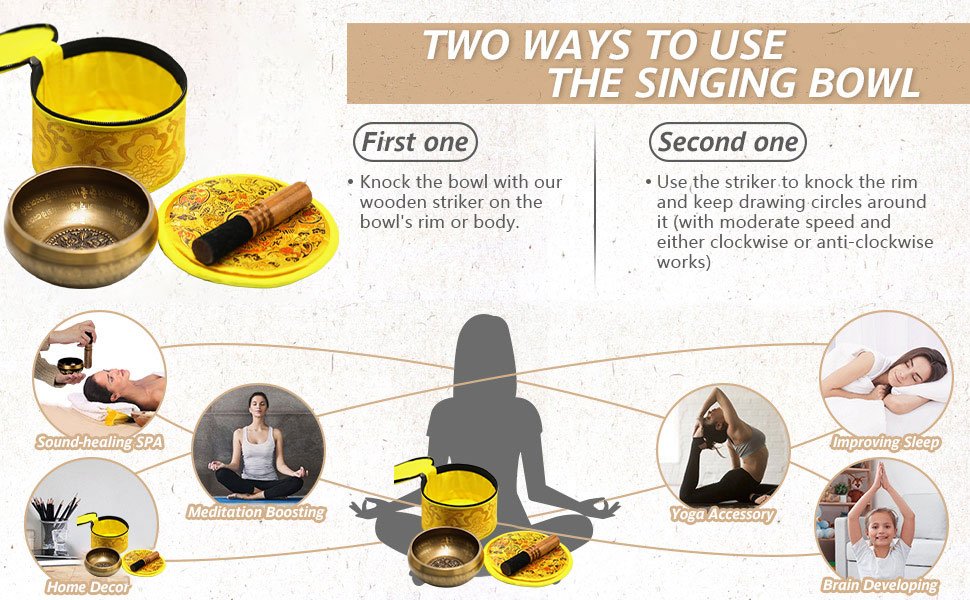 TWO WAYS TO USE THE SINGING BOWL

First one

• Knock the bowl with our wooden striker on the bowl's rim or body.

Second one

• Use the striker to knock the rim and keep drawing circles around it (with moderate speed and either clockwise or anti-clockwise works)

Sound-healing SPA

Meditation Boosting

Home Decor

Yoga Accessory

Improving Sleep

Brain Developing